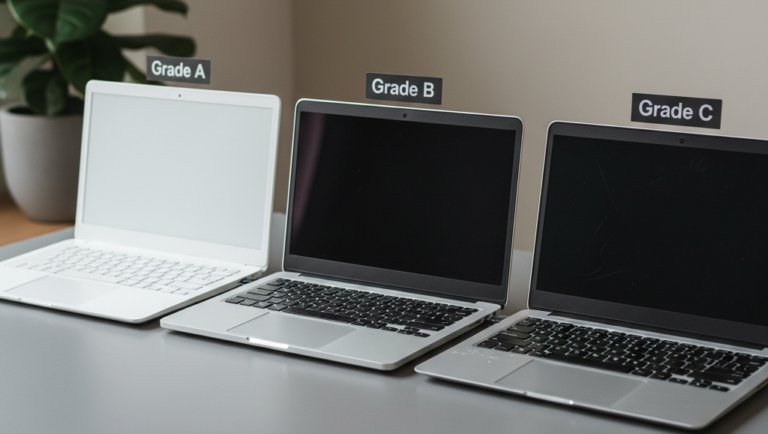 Grade A

Grade B

Grade C